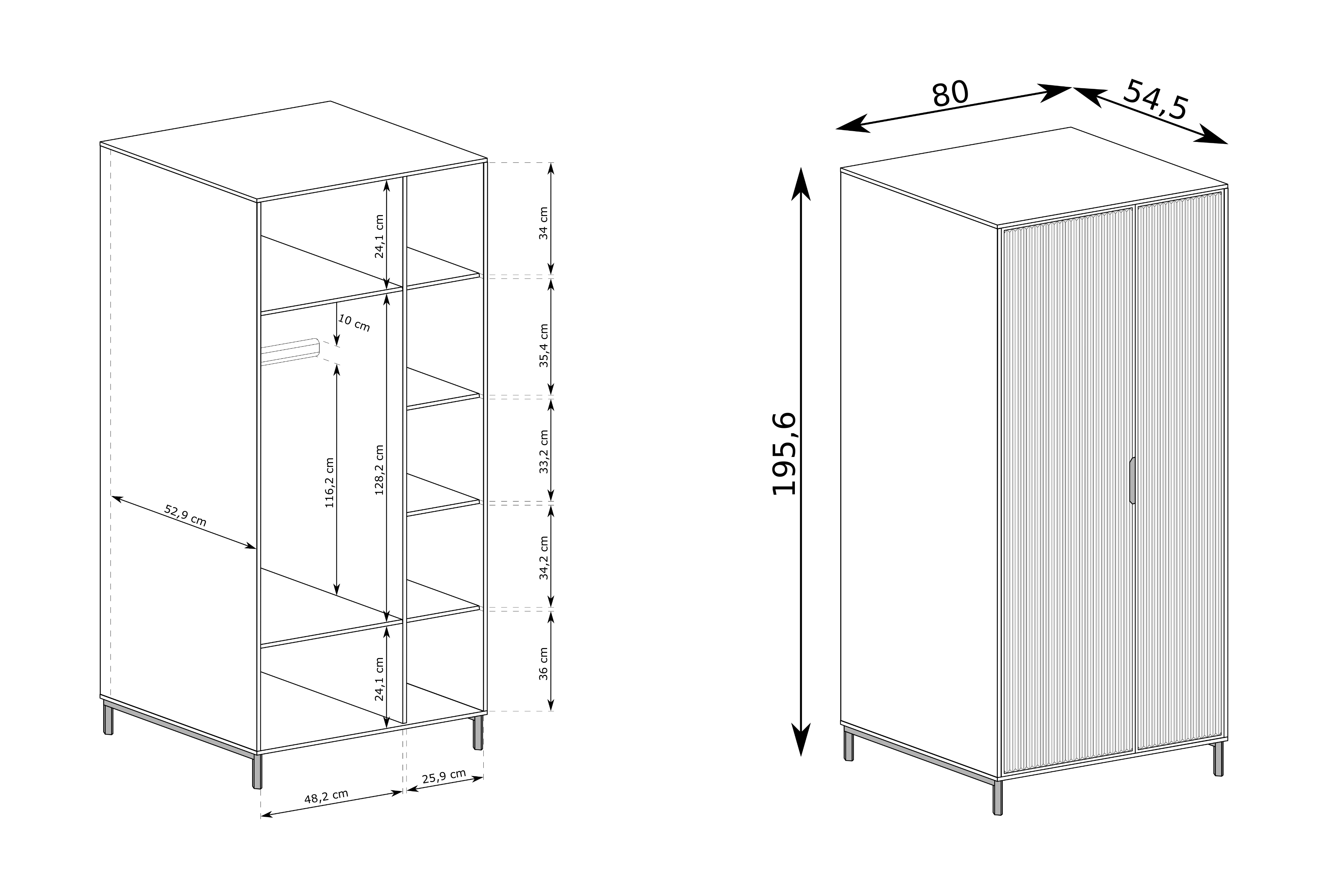 24,1 cm
34 cm
10 cm
35,4 cm
116,2 cm
128,2 cm
33,2 cm
52,9 cm
34,2 cm
24,1 cm
36 cm
48,2 cm
25,9 cm
80
54,5
195,6